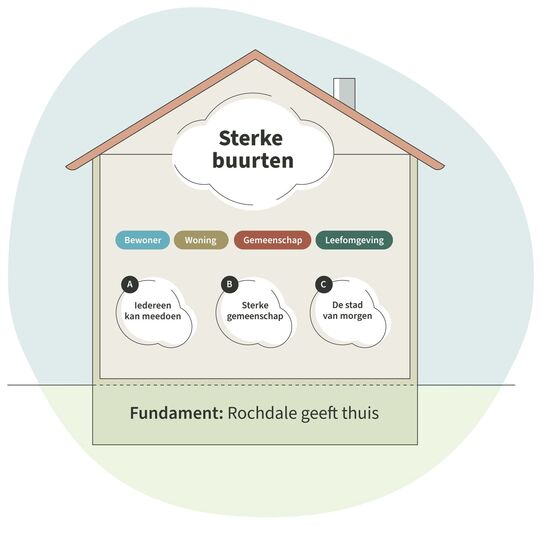 Sterke buurten

Bewoner
Woning
Gemeenschap
Leefomgeving

A
Iedereen kan meedoen

B
Sterke gemeenschap

C
De stad van morgen

Fundament: Rochdale geeft thuis