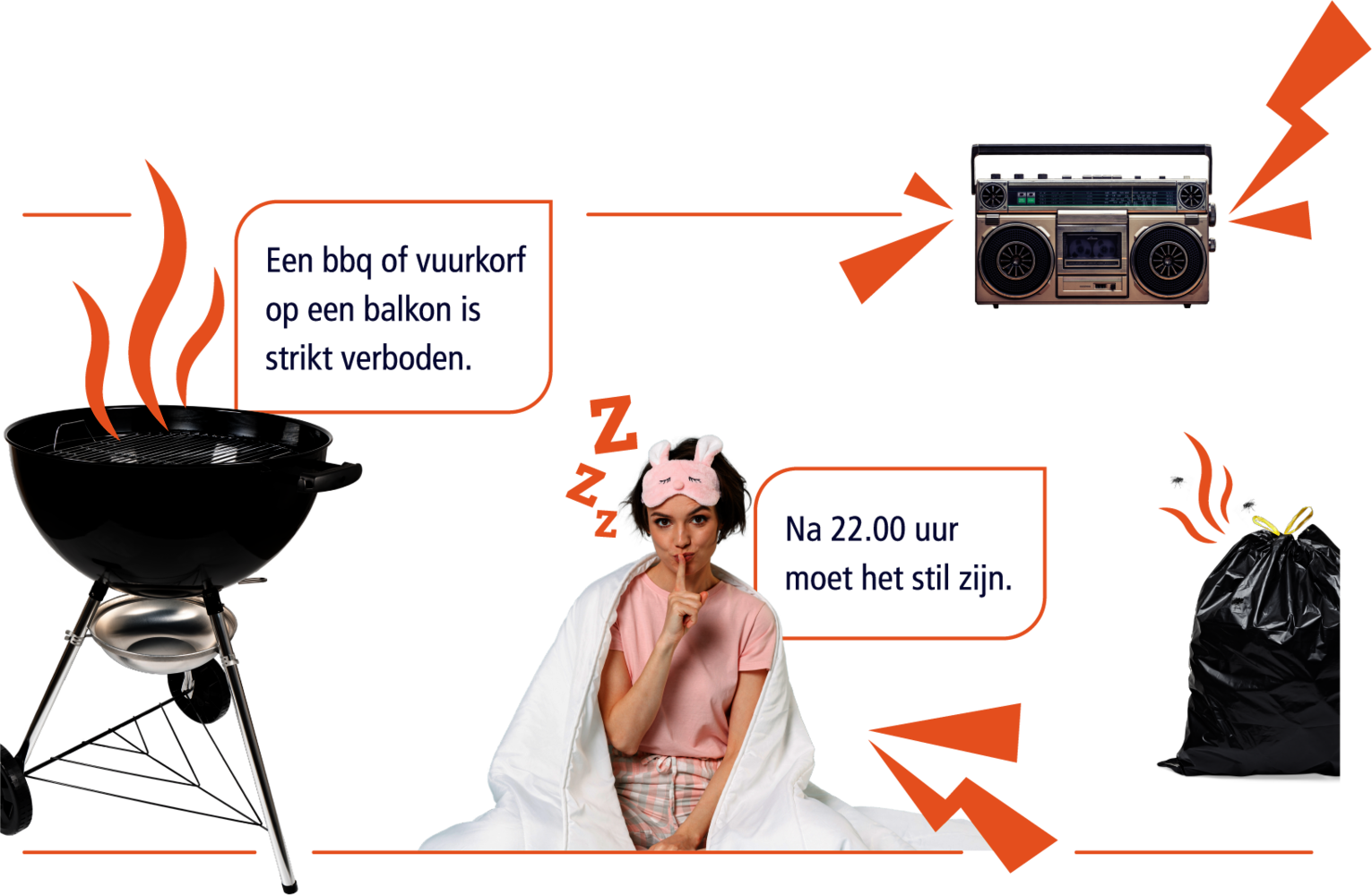 Een bbq of vuurkorf op een balkon is strikt verboden.

Z
Z
Z

Na 22.00 uur moet het stil zijn.