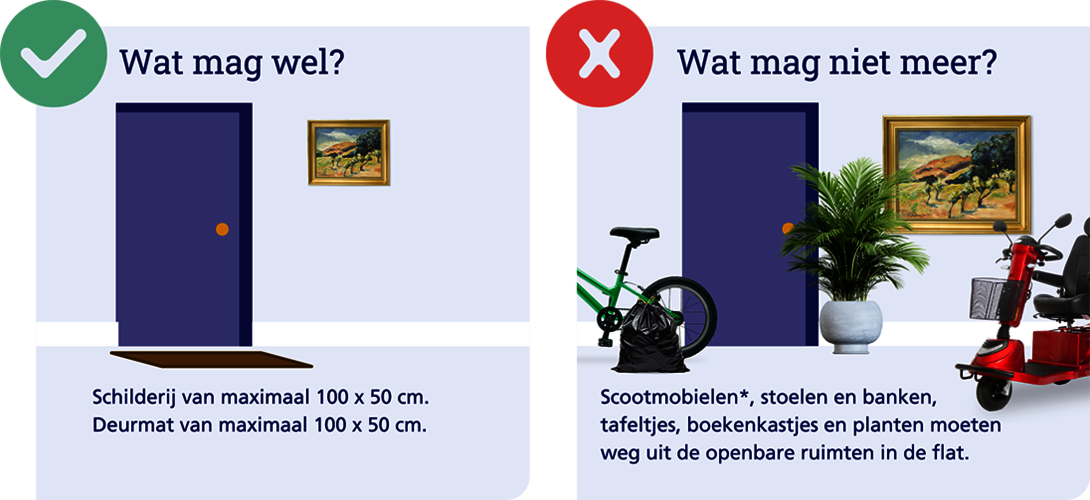 Wat mag wel?

Schilderij van maximaal 100 x 50 cm.
Deurmat van maximaal 100 x 50 cm.

Wat mag niet meer?

Scootmobielen*, stoelen en banken, tafeltjes, boekenkastjes en planten moeten weg uit de openbare ruimten in de flat.