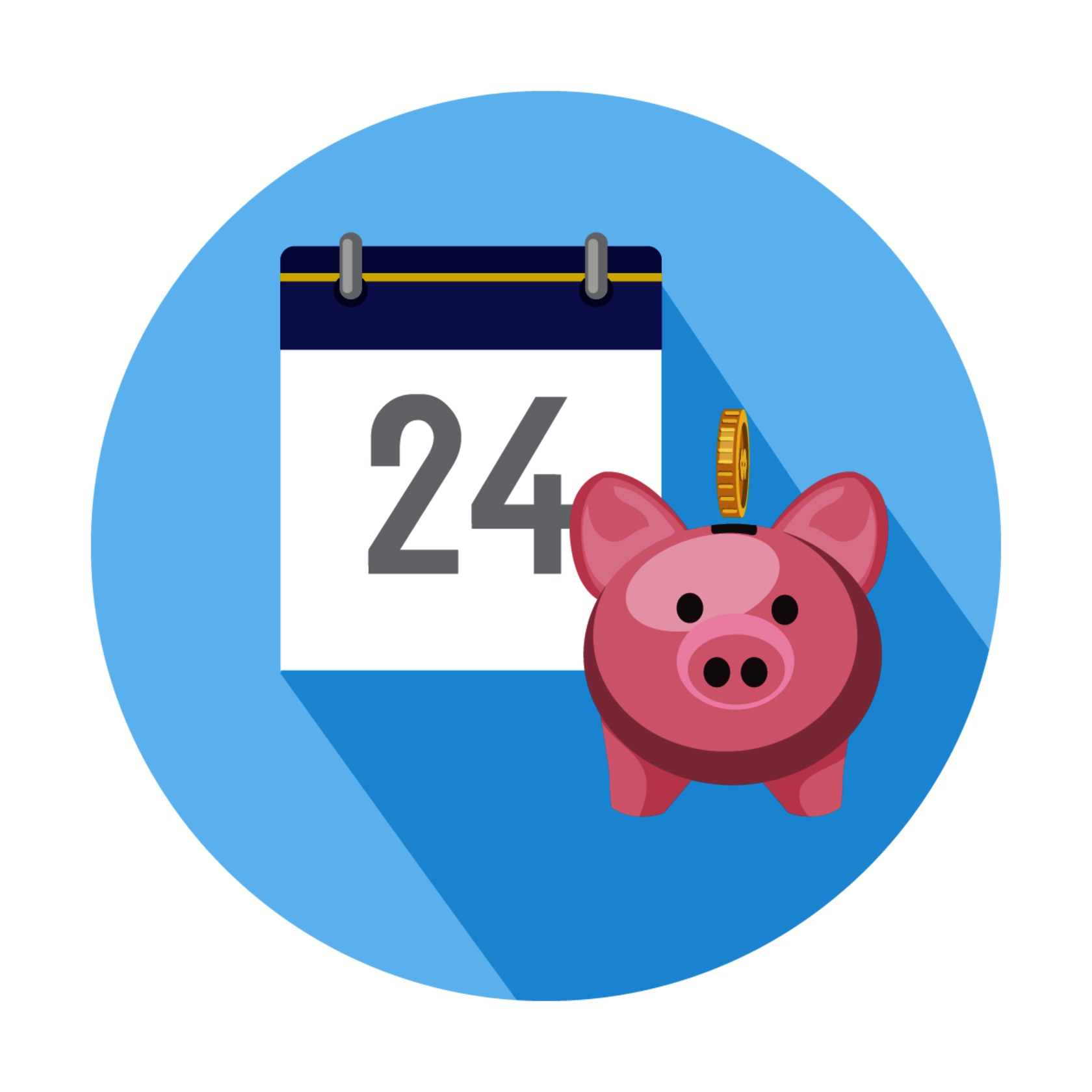 24