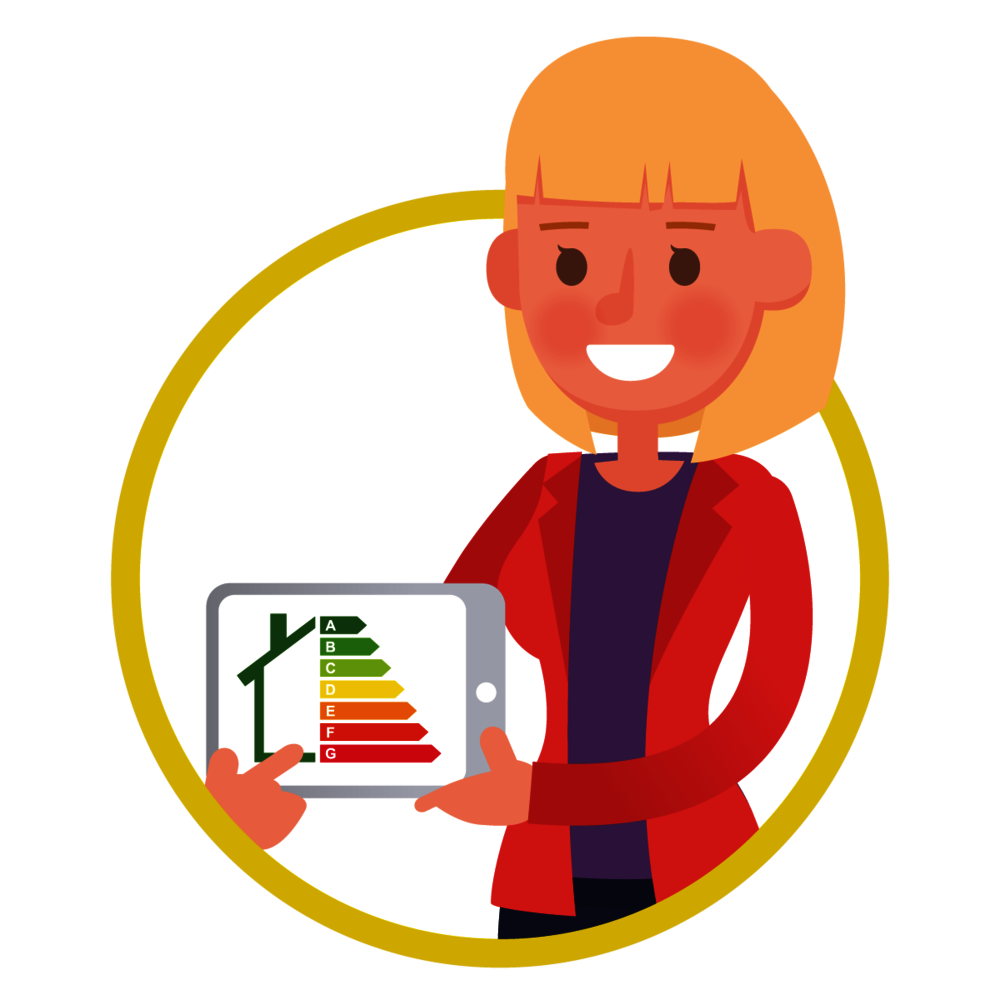 A
B
C
D
E
F
G